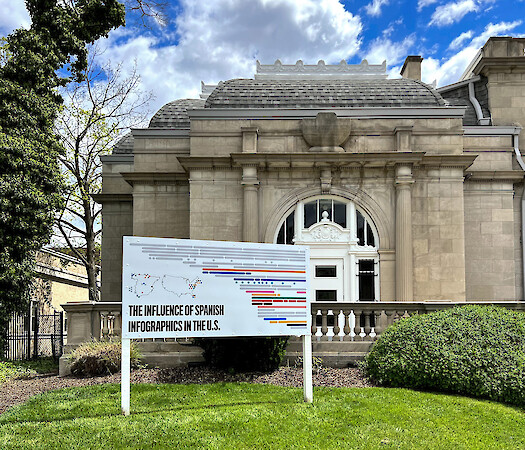 THE INFLUENCE OF SPANISH INFOGRAPHICS IN THE U.S.